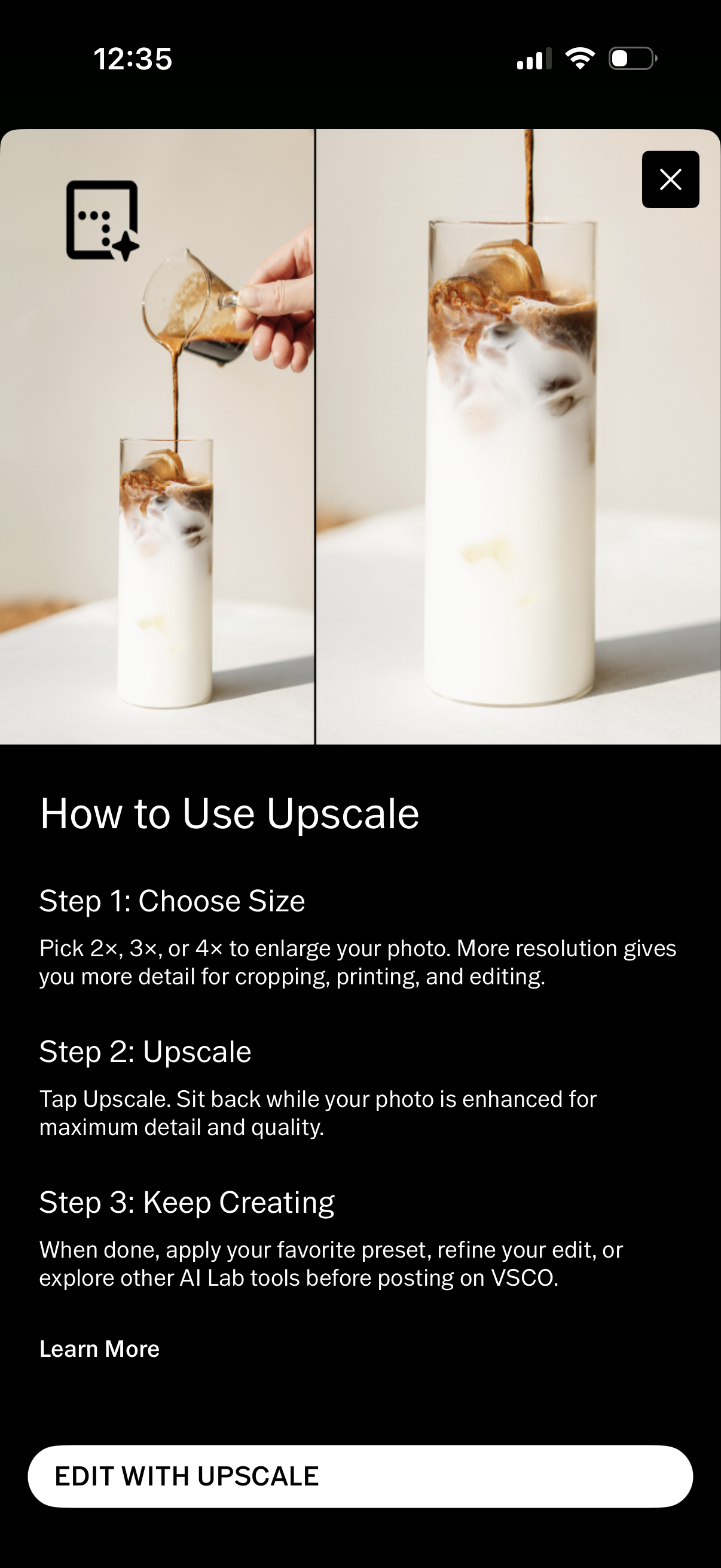 12:35

How to Use Upscale

Step 1: Choose Size

Pick 2×, 3×, or 4× to enlarge your photo. More resolution gives you more detail for cropping, printing, and editing.

Step 2: Upscale

Tap Upscale. Sit back while your photo is enhanced for maximum detail and quality.

Step 3: Keep Creating

When done, apply your favorite preset, refine your edit, or explore other AI Lab tools before posting on VSCO.

Learn More

EDIT WITH UPSCALE